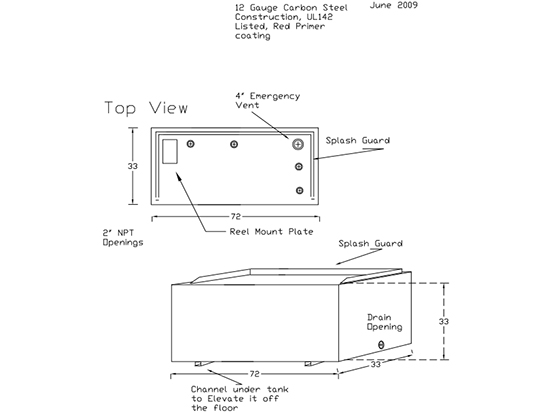 12 Gauge Carbon Steel Construction, UL142 Listed, Red Primer coating

June 2009

Top View

4' Emergency Vent

Splash Guard

33

72

2' NPT Openings

Reel Mount Plate

Splash Guard

Drain Opening

33

72

33

Channel under tank to Elevate it off the floor